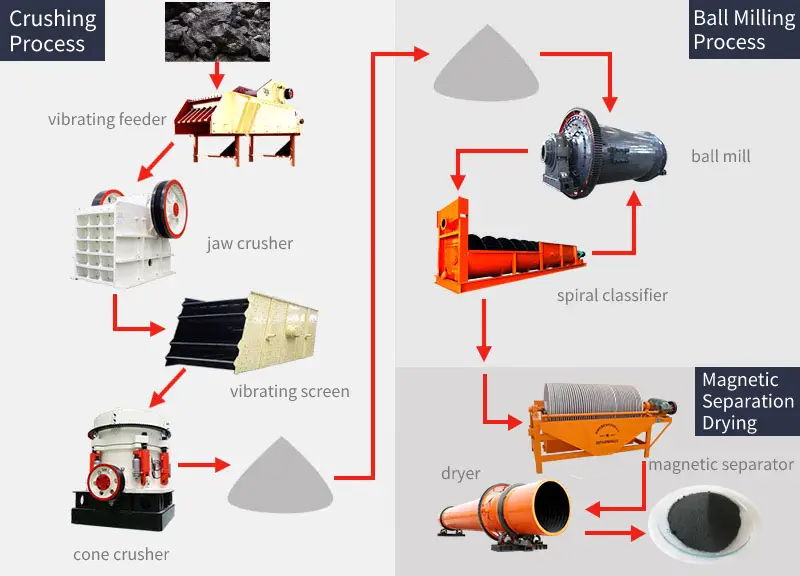 Crushing Process

vibrating feeder

jaw crusher

vibrating screen

cone crusher

Ball Milling Process

ball mill

spiral classifier

Magnetic Separation Drying

magnetic separator

dryer